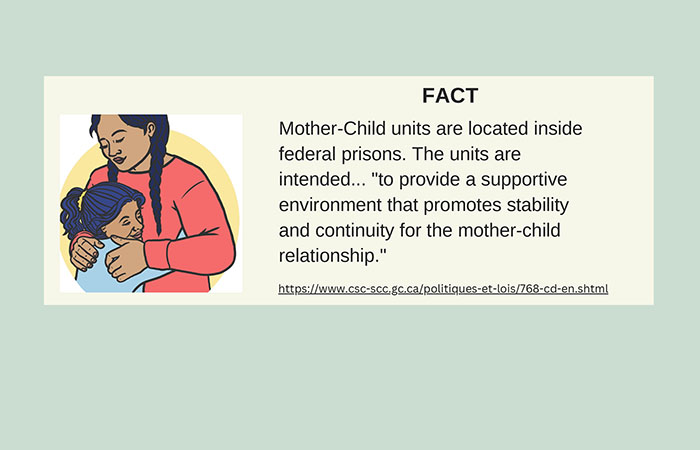 FACT

Mother-Child units are located inside federal prisons. The units are intended... "to provide a supportive environment that promotes stability and continuity for the mother-child relationship."

https://www.csc-scc.gc.ca/politiques-et-lois/768-cd-en.shtml